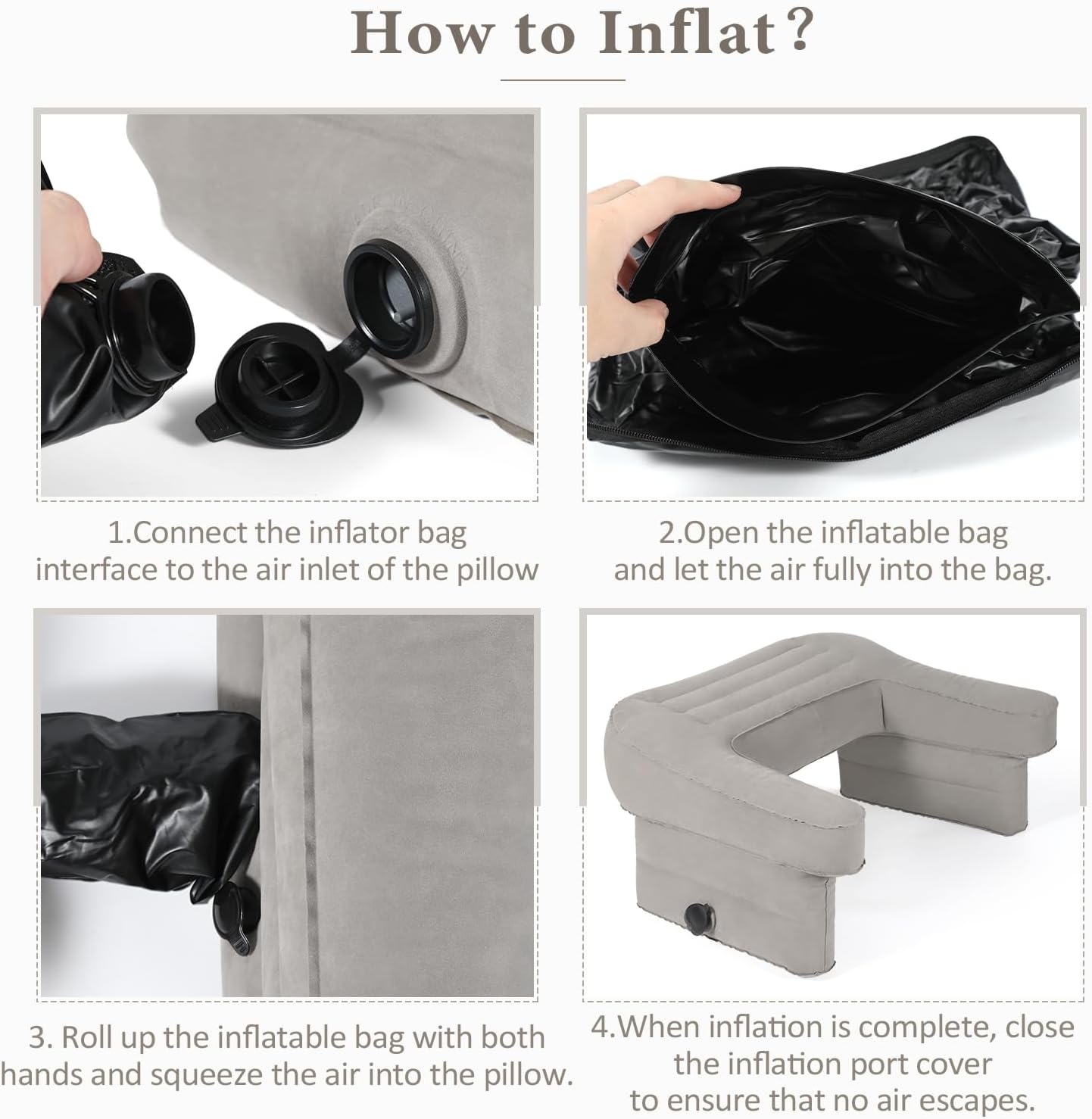 How to Inflat?

1.Connect the inflator bag interface to the air inlet of the pillow

2.Open the inflatable bag and let the air fully into the bag.

3. Roll up the inflatable bag with both hands and squeeze the air into the pillow.

4.When inflation is complete, close the inflation port cover to ensure that no air escapes.