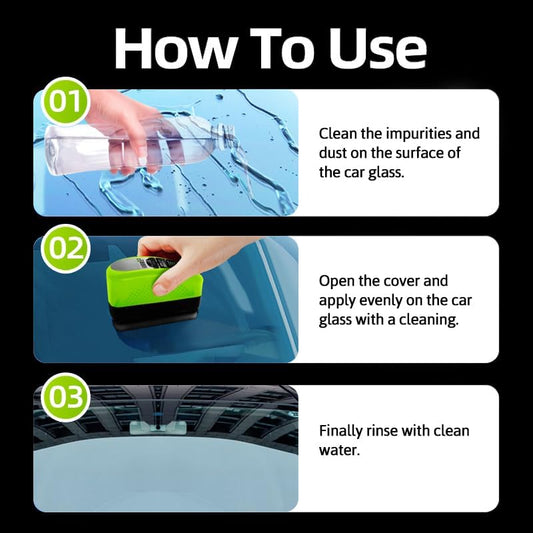 How To Use

01

Clean the impurities and dust on the surface of the car glass.

02

Open the cover and apply evenly on the car glass with a cleaning.

03

Finally rinse with clean water.