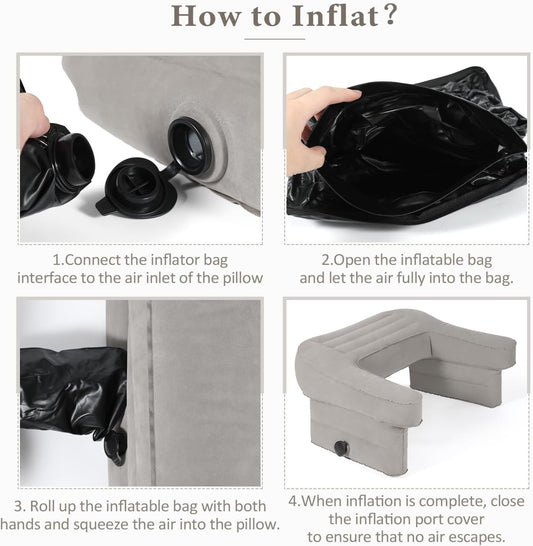 How to Inflat?

1.Connect the inflator bag interface to the air inlet of the pillow

2.Open the inflatable bag and let the air fully into the bag.

3. Roll up the inflatable bag with both hands and squeeze the air into the pillow.

4.When inflation is complete, close the inflation port cover to ensure that no air escapes.