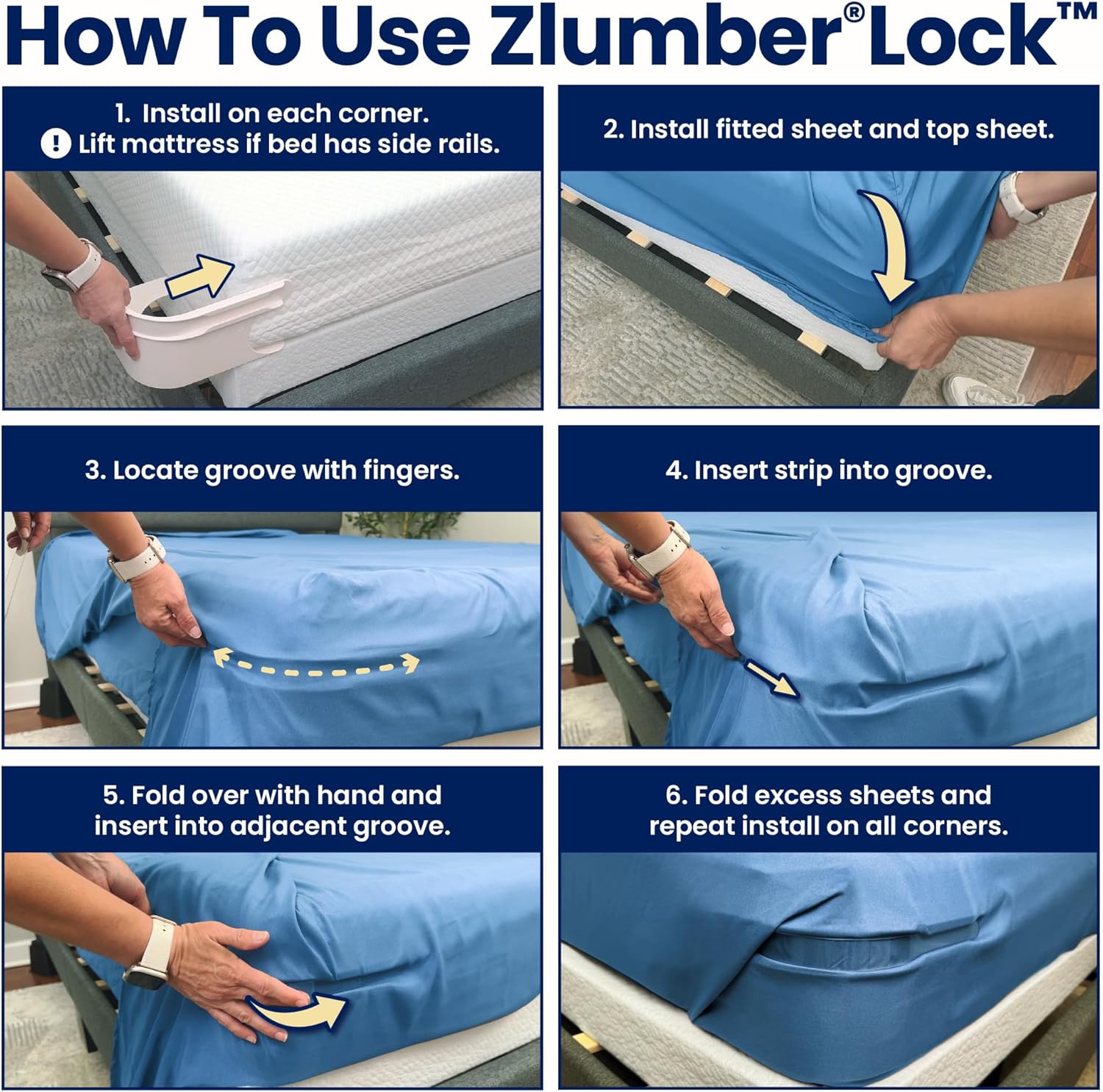 How To Use Zlumber® Lock™

1. Install on each corner.
! Lift mattress if bed has side rails.

2. Install fitted sheet and top sheet.

3. Locate groove with fingers.

4. Insert strip into groove.

5. Fold over with hand and insert into adjacent groove.

6. Fold excess sheets and repeat install on all corners.